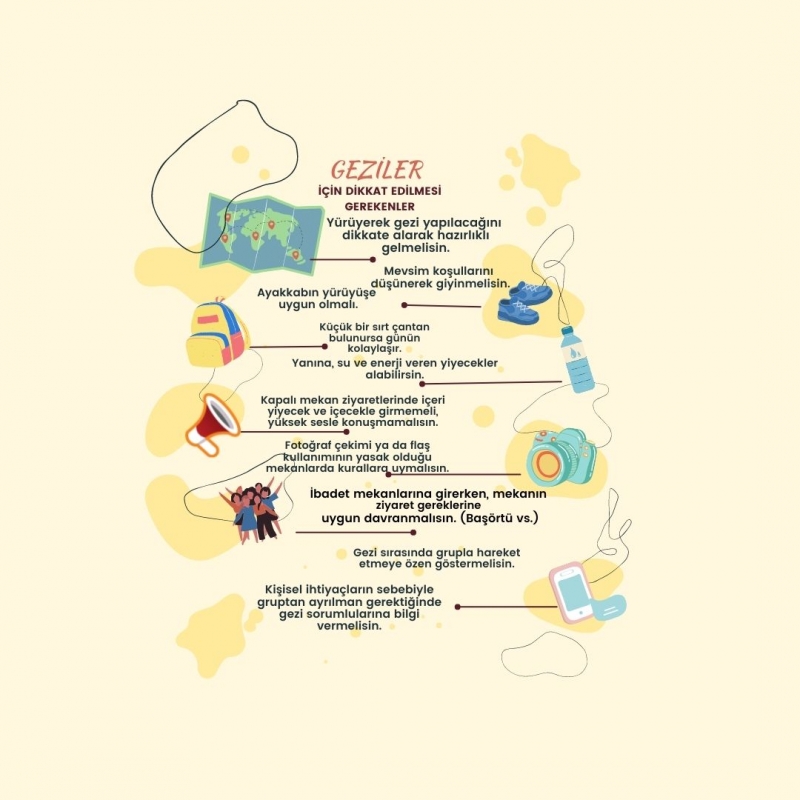 GEZİLER
İÇİN DİKKAT EDİLMESİ GEREKENLER

Yürüyerek gezi yapılacağını dikkate alarak hazırlıklı gelmelisin.

Mevsim koşullarını düşünerek giyinmelisin.

Ayakkabın yürüyüşe uygun olmalı.

Küçük bir sırt çantan bulunursa günün kolaylaşır.

Yanına, su ve enerji veren yiyecekler alabilirsin.

Kapalı mekan ziyaretlerinde içeri yiyecek ve içecekle girmemeli, yüksek sesle konuşmamalısın.

Fotoğraf çekimi ya da flaş kullanımının yasak olduğu mekanlarda kurallara uymalısın.

İbadet mekanlarına girerken, mekanın ziyaret gereklerine uygun davranmalısın. (Başörtü vs.)

Gezi sırasında grupla hareket etmeye özen göstermelisin.

Kişisel ihtiyaçların sebebiyle gruptan ayrılman gerektiğinde gezi sorumlularına bilgi vermelisin.